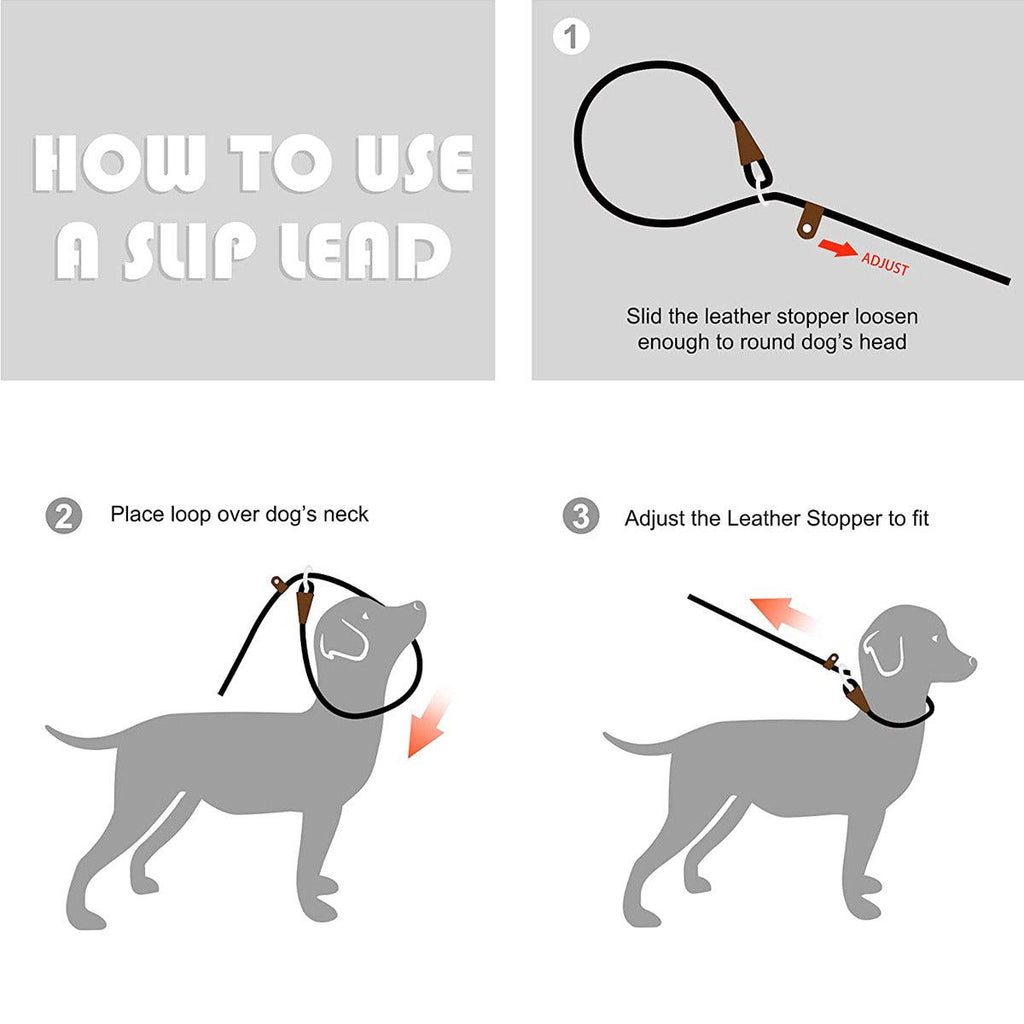 HOW TO USE A SLIP LEAD

1

ADJUST

Slid the leather stopper loosen enough to round dog's head

2 Place loop over dog's neck

3 Adjust the Leather Stopper to fit